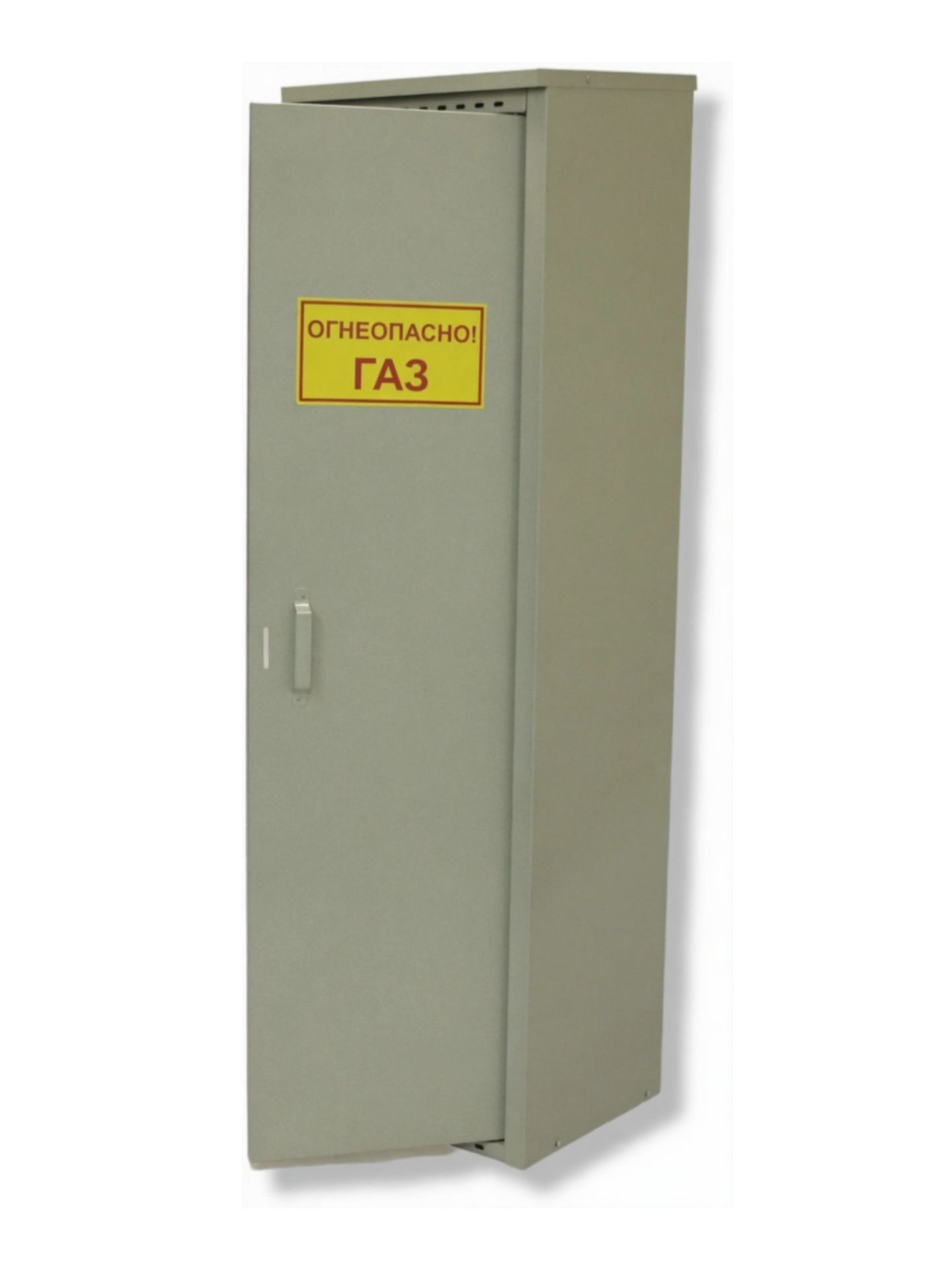 ОГНЕОПАСНО!
ГАЗ